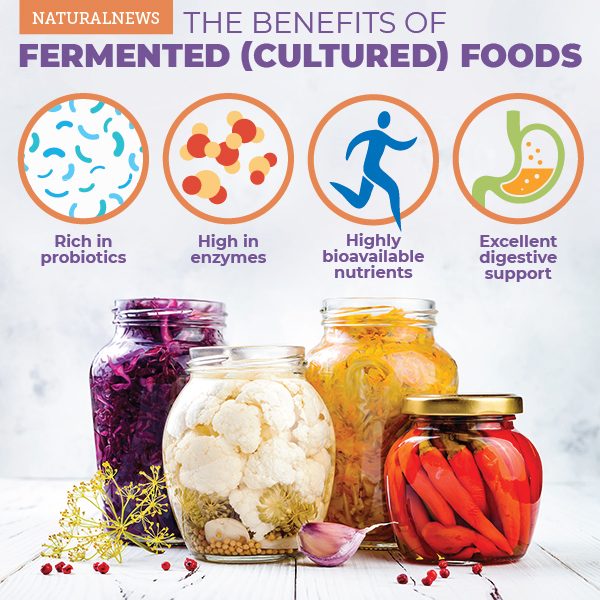 NATURALNEWS

THE BENEFITS OF
FERMENTED (CULTURED) FOODS

Rich in probiotics

High in enzymes

Highly bioavailable nutrients

Excellent digestive support